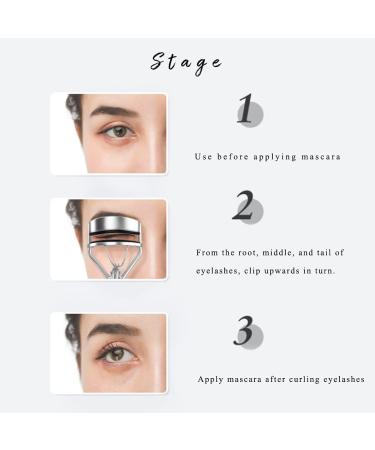 Stage

1

Use before applying mascara

2

From the root, middle, and tail of eyelashes, clip upwards in turn.

3

Apply mascara after curling eyelashes