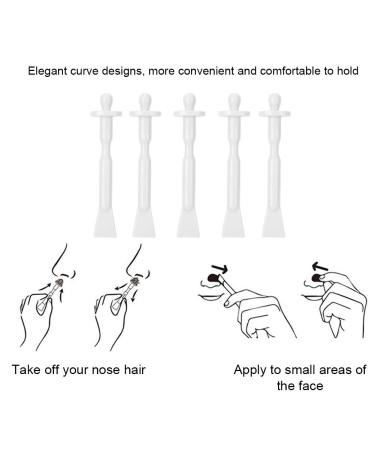 Elegant curve designs, more convenient and comfortable to hold

Take off your nose hair

Apply to small areas of the face