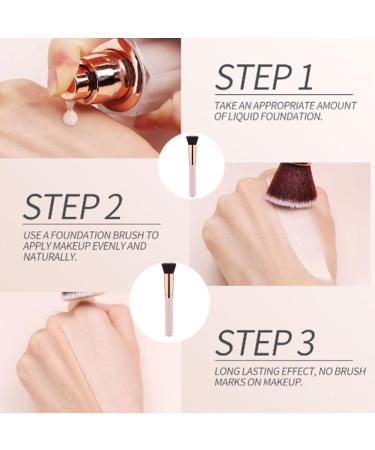 STEP 1

TAKE AN APPROPRIATE AMOUNT OF LIQUID FOUNDATION.

STEP 2

USE A FOUNDATION BRUSH TO APPLY MAKEUP EVENLY AND NATURALLY.

STEP 3

LONG LASTING EFFECT, NO BRUSH MARKS ON MAKEUP.