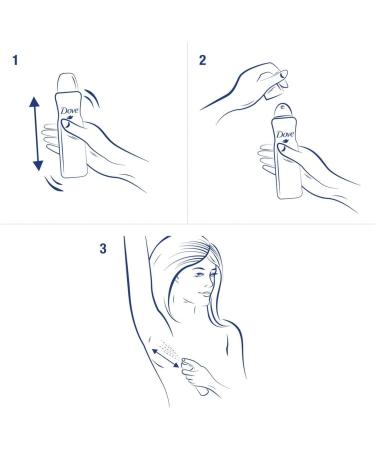 1

Dove

2

Dove

3