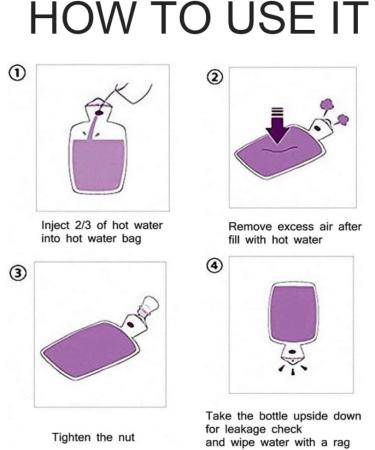 HOW TO USE IT

①

Inject 2/3 of hot water into hot water bag

②

Remove excess air after fill with hot water

③

Tighten the nut

④

Take the bottle upside down for leakage check and wipe water with a rag