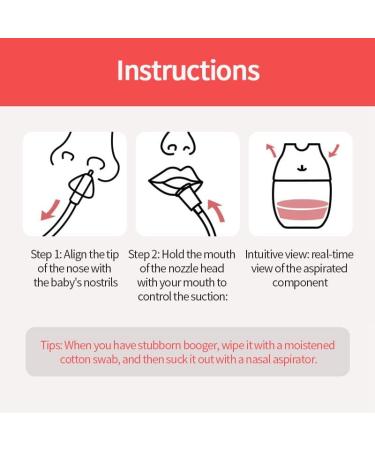 Instructions

Step 1: Align the tip of the nose with the baby's nostrils

Step 2: Hold the mouth of the nozzle head with your mouth to control the suction:

Intuitive view: real-time view of the aspirated component

Tips: When you have stubborn booger, wipe it with a moistened cotton swab, and then suck it out with a nasal aspirator.