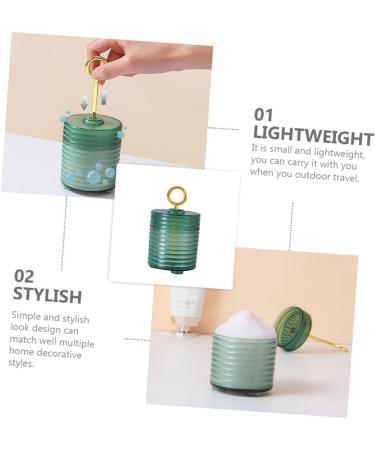 01
LIGHTWEIGHT

It is small and lightweight, you can carry it with you when you outdoor travel.

02
STYLISH

Simple and stylish look design can match well multiple home decorative styles.