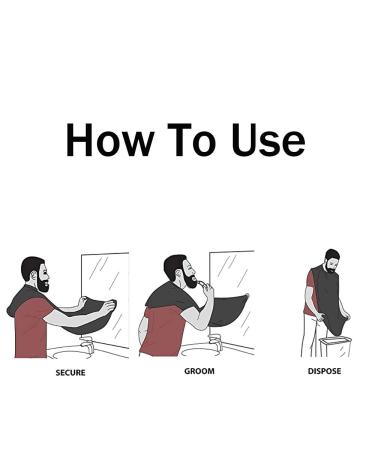 How To Use

SECURE

GROOM

DISPOSE