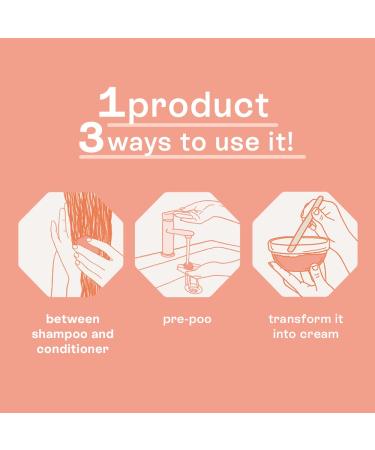 1 product
3 ways to use it!

between shampoo and conditioner

pre-poo

transform it into cream