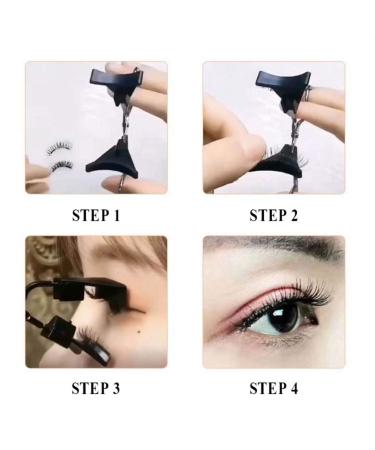 STEP 1

STEP 2

STEP 3

STEP 4