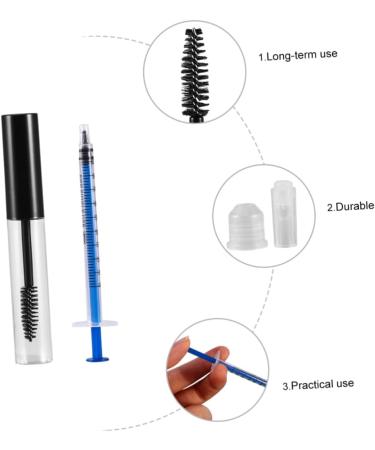 1.Long-term use

2.Durable

3.Practical use