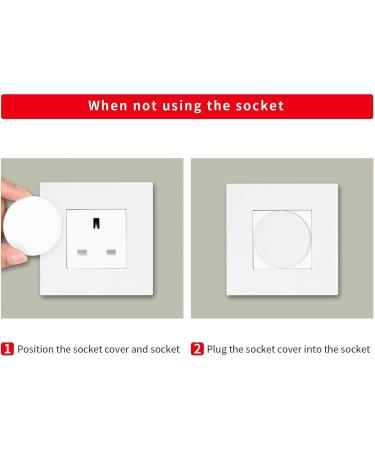 When not using the socket

1 Position the socket cover and socket

2 Plug the socket cover into the socket