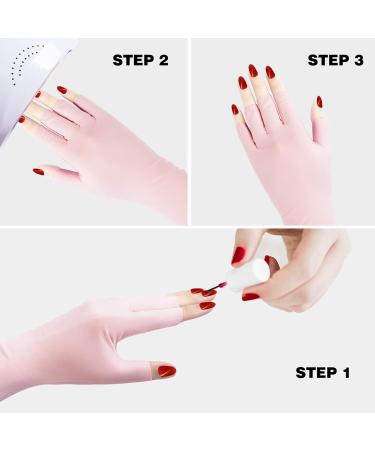 STEP 2

STEP 3

STEP 1