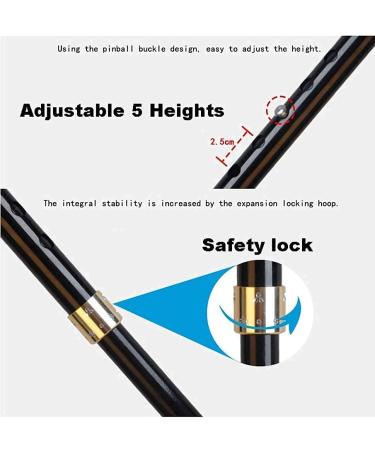 Using the pinball buckle design, easy to adjust the height.

Adjustable 5 Heights

2.5cm

The integral stability is increased by the expansion locking hoop.

Safety lock