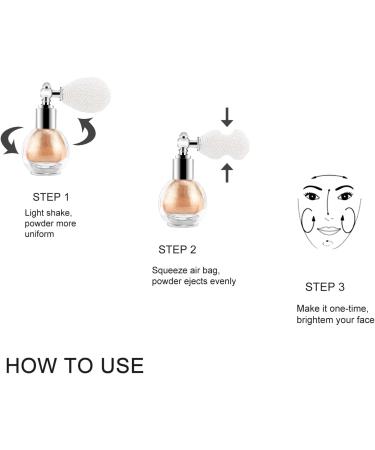 STEP 1
Light shake, powder more uniform

STEP 2
Squeeze air bag, powder ejects evenly

STEP 3
Make it one-time, brightem your face

HOW TO USE