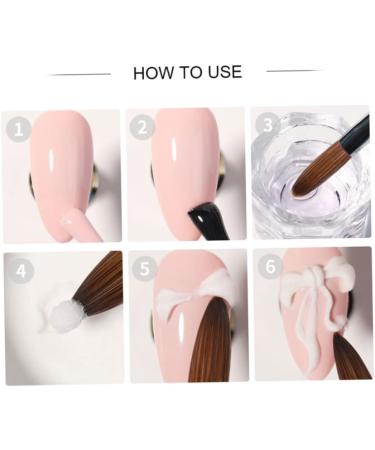 HOW TO USE

1

2

3

4

5

6