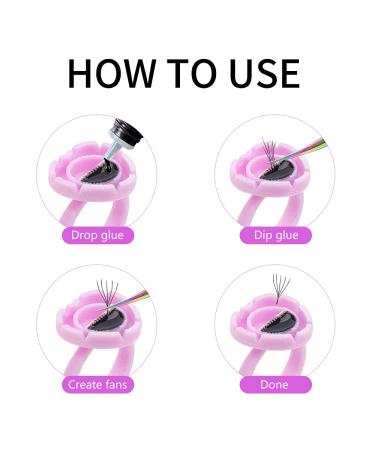 HOW TO USE

Drop glue

Dip glue

Create fans

Done