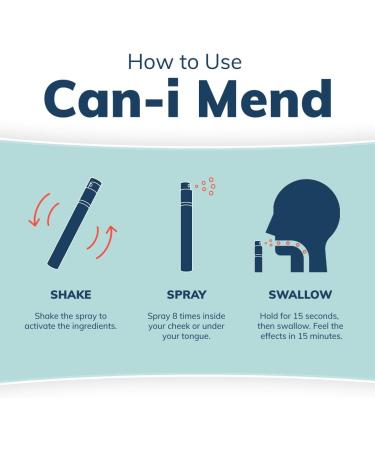 How to Use
Can-i Mend

SHAKE

Shake the spray to activate the ingredients.

SPRAY

Spray 8 times inside your cheek or under your tongue.

SWALLOW

Hold for 15 seconds, then swallow. Feel the effects in 15 minutes.