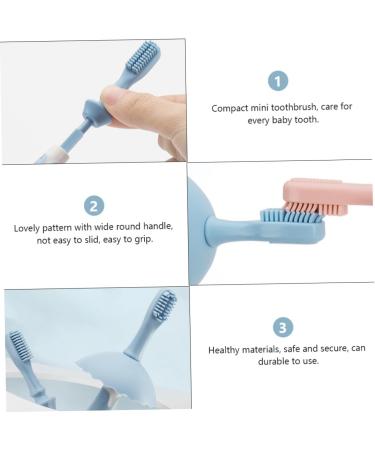 1

Compact mini toothbrush, care for every baby tooth.

2

Lovely pattern with wide round handle, not easy to slid, easy to grip.

3

Healthy materials, safe and secure, can durable to use.