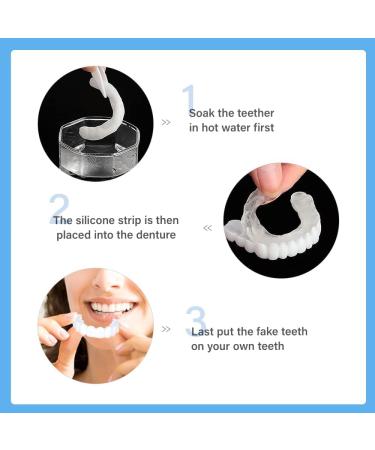 1
>> Soak the teether in hot water first

2
The silicone strip is then placed into the denture <<

3
>> Last put the fake teeth on your own teeth