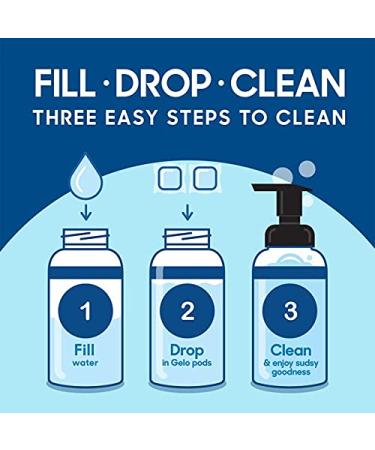 FILL · DROP · CLEAN
THREE EASY STEPS TO CLEAN

1
Fill
water

2
Drop
in Gelo pods

3
Clean
& enjoy sudsy goodness