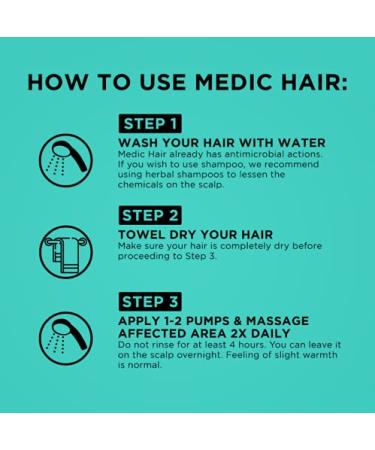 HOW TO USE MEDIC HAIR:

STEP 1

WASH YOUR HAIR WITH WATER
Medic Hair already has antimicrobial actions. If you wish to use shampoo, we recommend using herbal shampoos to lessen the chemicals on the scalp.

STEP 2

TOWEL DRY YOUR HAIR
Make sure your hair is completely dry before proceeding to Step 3.

STEP 3

APPLY 1-2 PUMPS & MASSAGE AFFECTED AREA 2X DAILY
Do not rinse for at least 4 hours. You can leave it on the scalp overnight. Feeling of slight warmth is normal.