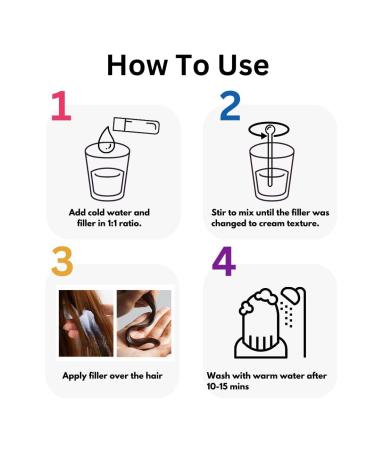 How To Use

1

Add cold water and filler in 1:1 ratio.

2

Stir to mix until the filler was changed to cream texture.

3

Apply filler over the hair

4

Wash with warm water after 10-15 mins