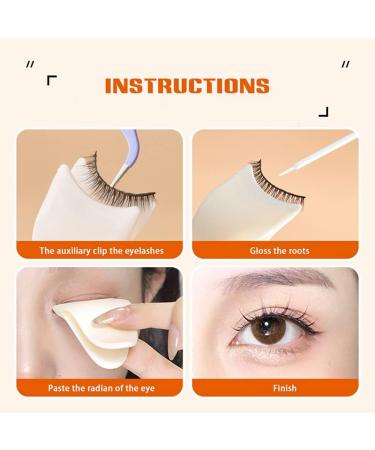 INSTRUCTIONS

The auxiliary clip the eyelashes

Gloss the roots

Paste the radian of the eye

Finish