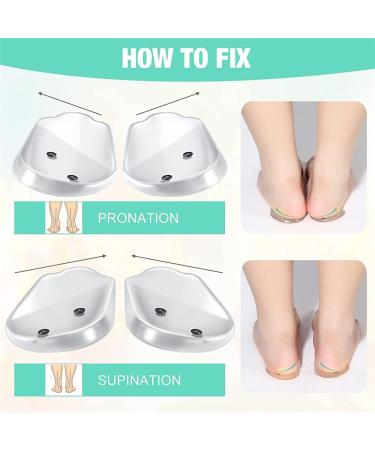 HOW TO FIX

PRONATION

SUPINATION