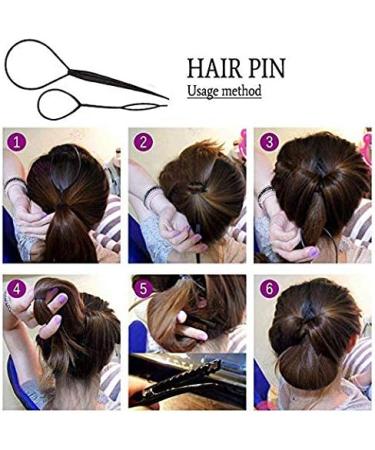 HAIR PIN
Usage method

1

2

3

4

5

6