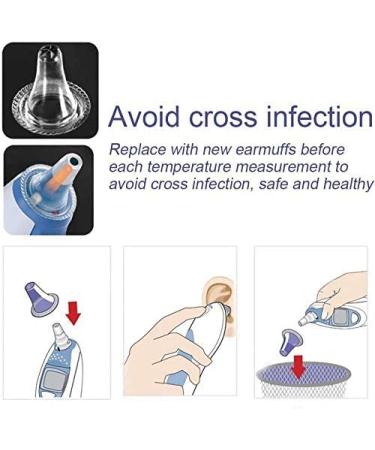 Avoid cross infection

Replace with new earmuffs before each temperature measurement to avoid cross infection, safe and healthy