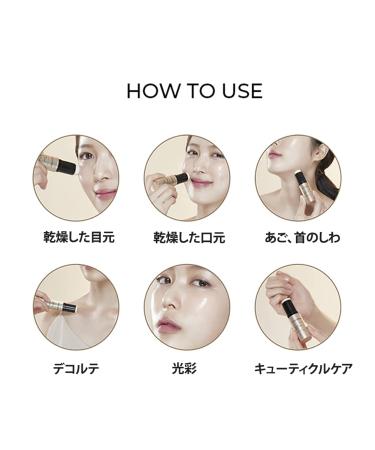 HOW TO USE

乾燥した目元

乾燥した口元

あご、首のしわ

デコルテ

光彩

キューティクルケア