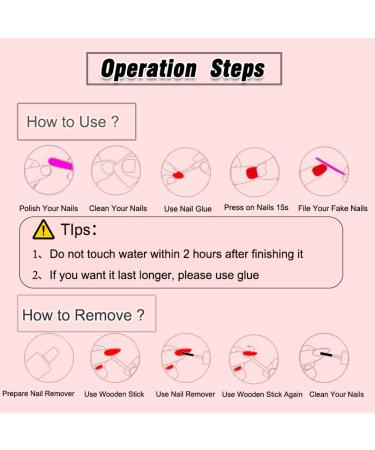 Operation Steps

How to Use ?

Polish Your Nails  Clean Your Nails  Use Nail Glue  Press on Nails 15s  File Your Fake Nails

TIps：

1、Do not touch water within 2 hours after finishing it

2、If you want it last longer, please use glue

How to Remove ?

Prepare Nail Remover  Use Wooden Stick  Use Nail Remover  Use Wooden Stick Again  Clean Your Nails