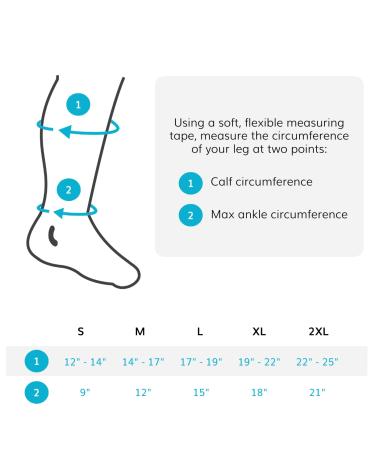 1

2

Using a soft, flexible measuring tape, measure the circumference of your leg at two points:

1 Calf circumference

2 Max ankle circumference

| | S | M | L | XL | 2XL |
|---|---|---|---|---|---|
| 1 | 12" - 14" | 14" - 17" | 17" - 19" | 19" - 22" | 22" - 25" |
| 2 | 9" | 12" | 15" | 18" | 21" |