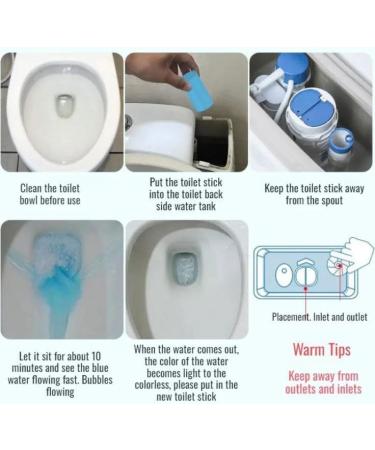 Clean the toilet bowl before use

Put the toilet stick into the toilet back side water tank

Keep the toilet stick away from the spout

Let it sit for about 10 minutes and see the blue water flowing fast. Bubbles flowing

When the water comes out, the color of the water becomes light to the colorless, please put in the new toilet stick

Placement. Inlet and outlet

Warm Tips

Keep away from outlets and inlets