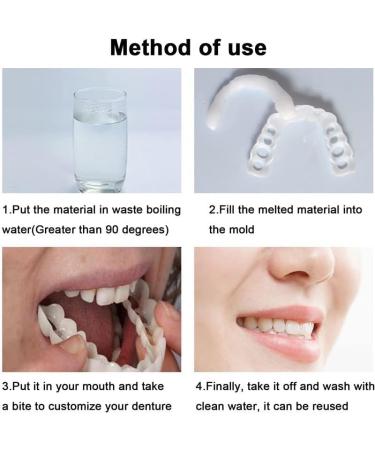 Method of use

1.Put the material in waste boiling water(Greater than 90 degrees)

2.Fill the melted material into the mold

3.Put it in your mouth and take a bite to customize your denture

4.Finally, take it off and wash with clean water, it can be reused