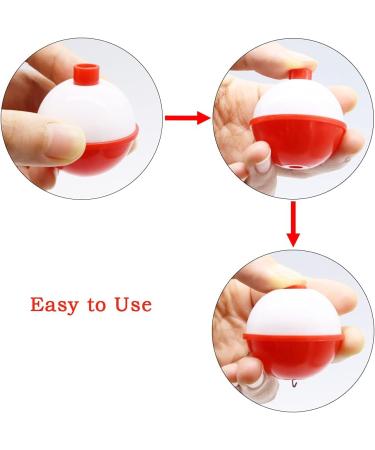 Easy to Use