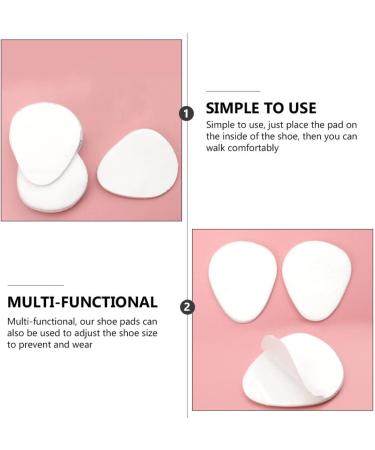 1

SIMPLE TO USE

Simple to use, just place the pad on the inside of the shoe, then you can walk comfortably

MULTI-FUNCTIONAL

Multi-functional, our shoe pads can also be used to adjust the shoe size to prevent and wear

2