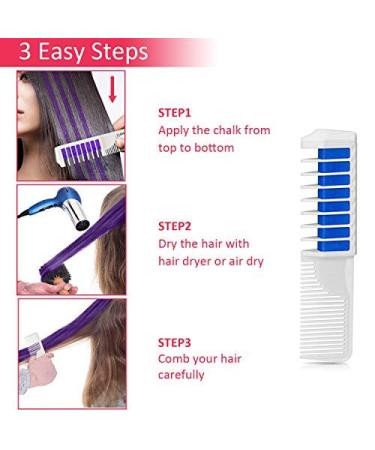 3 Easy Steps

STEP1
Apply the chalk from top to bottom

STEP2
Dry the hair with hair dryer or air dry

STEP3
Comb your hair carefully