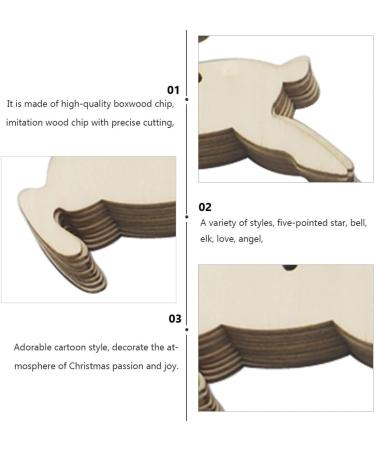 01

It is made of high-quality boxwood chip, imitation wood chip with precise cutting,

02

A variety of styles, five-pointed star, bell, elk, love, angel,

03

Adorable cartoon style, decorate the atmosphere of Christmas passion and joy.