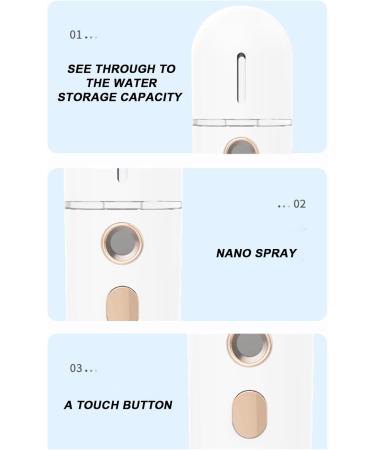 01...

SEE THROUGH TO THE WATER STORAGE CAPACITY

...02

NANO SPRAY

03...

A TOUCH BUTTON