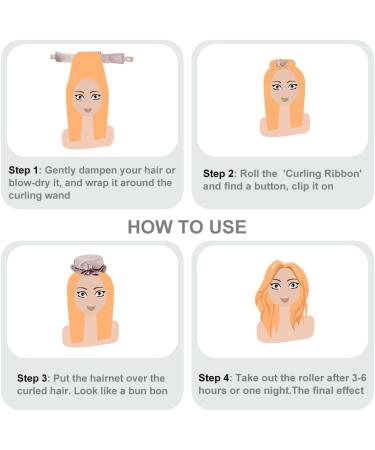 Step 1: Gently dampen your hair or blow-dry it, and wrap it around the curling wand

Step 2: Roll the 'Curling Ribbon' and find a button, clip it on

HOW TO USE

Step 3: Put the hairnet over the curled hair. Look like a bun bon

Step 4: Take out the roller after 3-6 hours or one night.The final effect