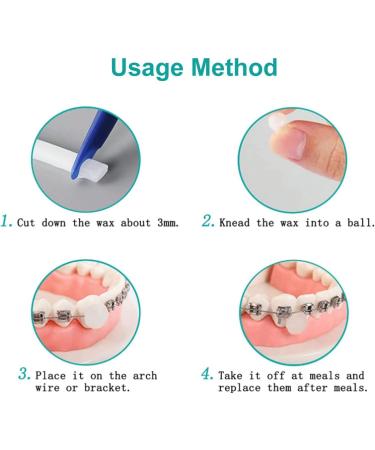 Usage Method

1. Cut down the wax about 3mm.

2. Knead the wax into a ball.

3. Place it on the arch wire or bracket.

4. Take it off at meals and replace them after meals.