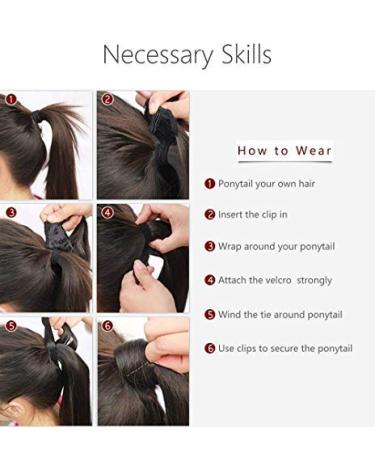 Necessary Skills

1

2

3

4

5

6

How to Wear

1 Ponytail your own hair

2 Insert the clip in

3 Wrap around your ponytail

4 Attach the velcro strongly

5 Wind the tie around ponytail

6 Use clips to secure the ponytail