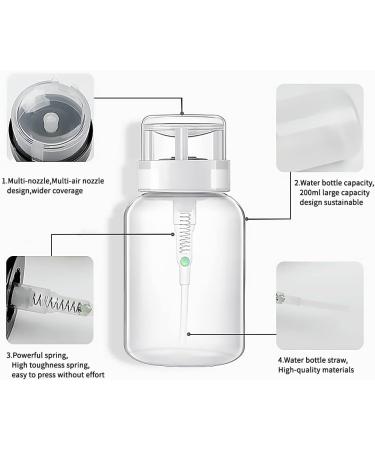 1.Multi-nozzle,Multi-air nozzle design,wider coverage

2.Water bottle capacity, 200ml large capacity design sustainable

3.Powerful spring, High toughness spring, easy to press without effort

4.Water bottle straw, High-quality materials