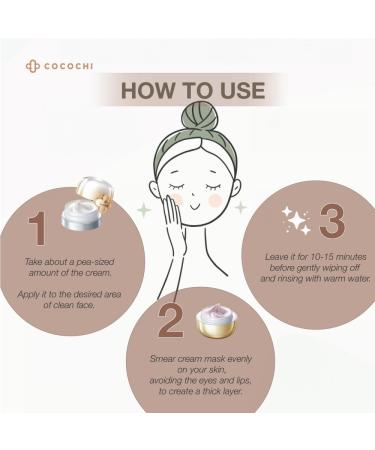 COCOCHI

HOW TO USE

1

Take about a pea-sized amount of the cream.

Apply it to the desired area of clean face.

2

Smear cream mask evenly on your skin, avoiding the eyes and lips, to create a thick layer.

3

Leave it for 10-15 minutes before gently wiping off and rinsing with warm water.