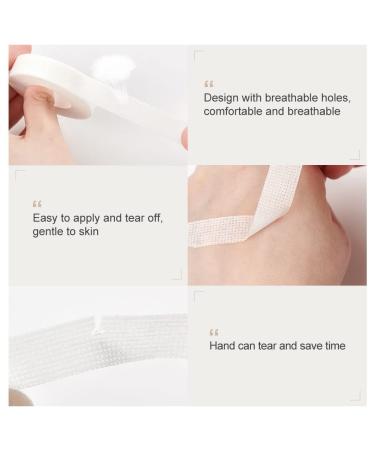 “
Design with breathable holes, comfortable and breathable

“
Easy to apply and tear off, gentle to skin

“
Hand can tear and save time