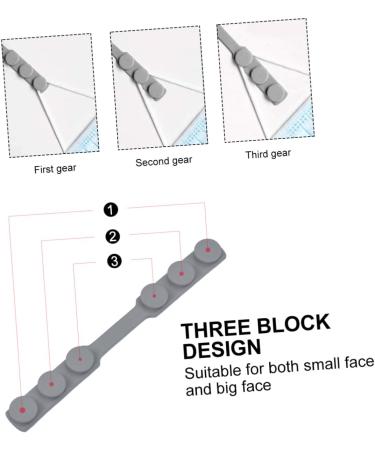 First gear

Second gear

Third gear

1

2

3

THREE BLOCK DESIGN

Suitable for both small face and big face