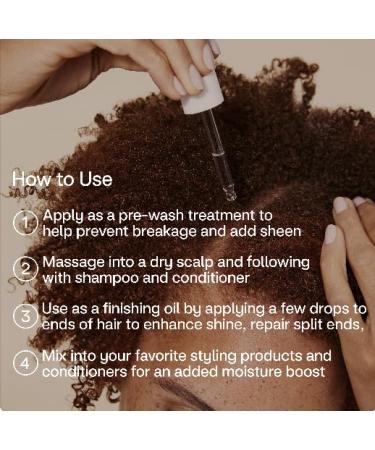 How to Use

1 Apply as a pre-wash treatment to help prevent breakage and add sheen

2 Massage into a dry scalp and following with shampoo and conditioner

3 Use as a finishing oil by applying a few drops to ends of hair to enhance shine, repair split ends,

4 Mix into your favorite styling products and conditioners for an added moisture boost