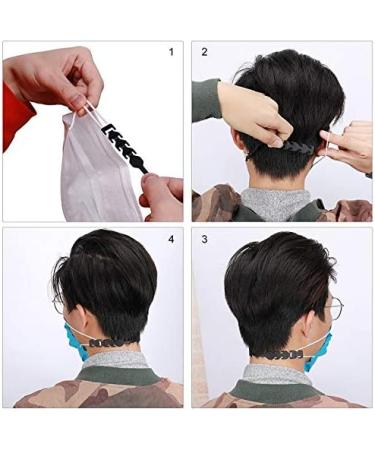 1

2

4

3