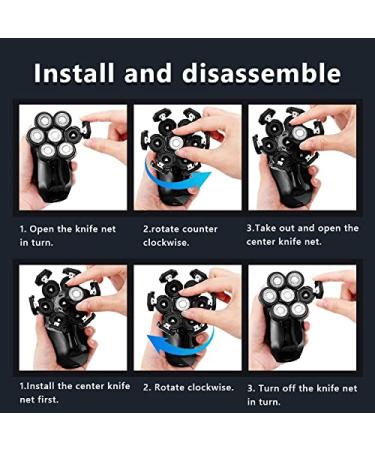 Install and disassemble

1. Open the knife net in turn.

2.rotate counter clockwise.

3.Take out and open the center knife net.

1.Install the center knife net first.

2. Rotate clockwise.

3. Turn off the knife net in turn.