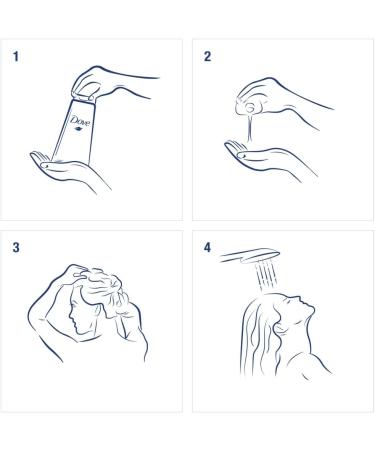 1

Dove

2

3

4