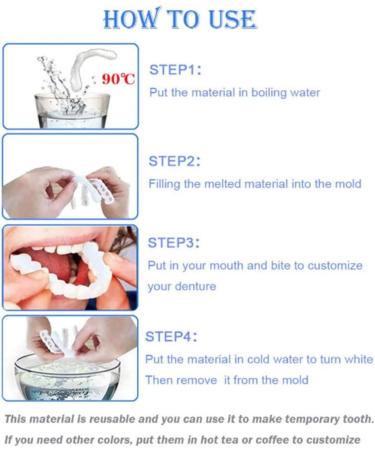 HOW TO USE

90℃

STEP1:
Put the material in boiling water

STEP2:
Filling the melted material into the mold

STEP3:
Put in your mouth and bite to customize your denture

STEP4:
Put the material in cold water to turn white
Then remove it from the mold

This material is reusable and you can use it to make temporary tooth.
If you need other colors, put them in hot tea or coffee to customize