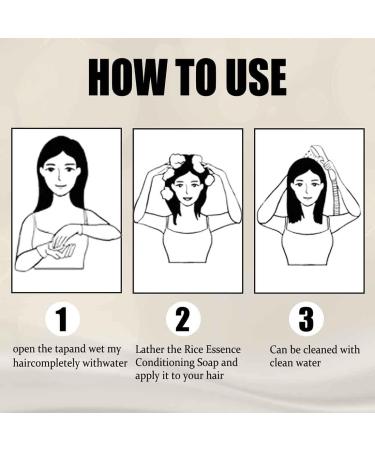 HOW TO USE

1
open the tapand wet my haircompletely withwater

2
Lather the Rice Essence Conditioning Soap and apply it to your hair

3
Can be cleaned with clean water